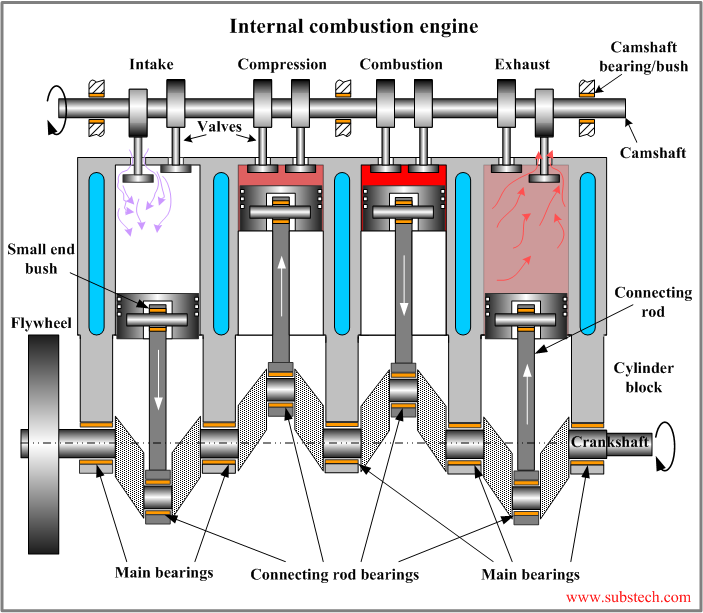 Internal combustion engine

Intake

Compression

Combustion

Exhaust

Camshaft bearing/bush

Valves

Camshaft

Small end bush

Flywheel

Connecting rod

Cylinder block

Crankshaft

Main bearings

Connecting rod bearings

Main bearings

www.substech.com