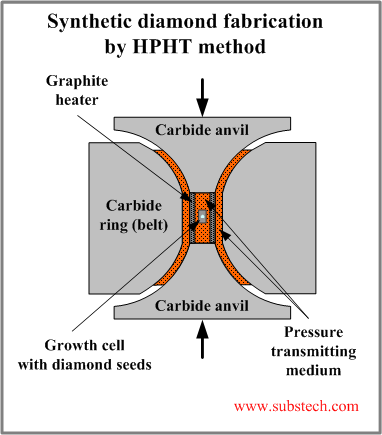 Synthetic diamond fabrication by HPHT method

Graphite heater

Carbide anvil

Carbide ring (belt)

Carbide anvil

Growth cell with diamond seeds

Pressure transmitting medium

www.substech.com